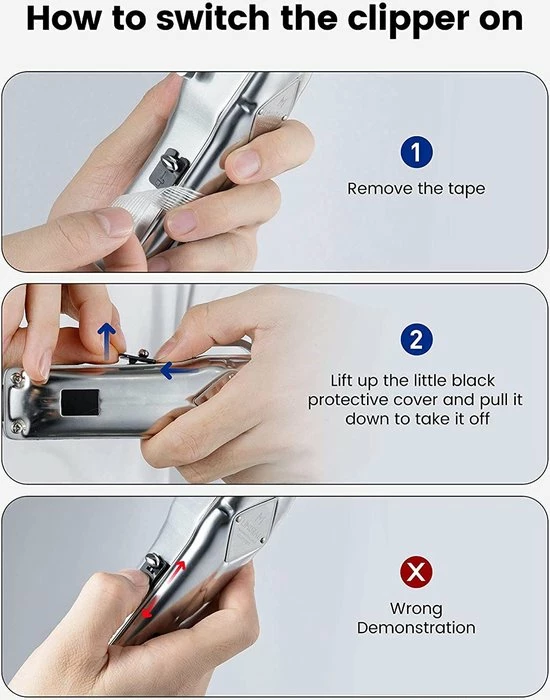 How to switch the clipper on

1
Remove the tape

2
Lift up the little black protective cover and pull it down to take it off

X
Wrong Demonstration