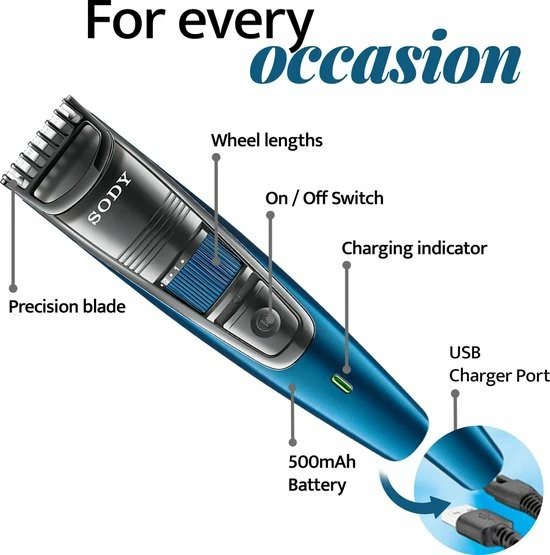 For every
occasion

Wheel lengths

On / Off Switch

Charging indicator

SODY

Precision blade

USB
Charger Port

500mAh
Battery