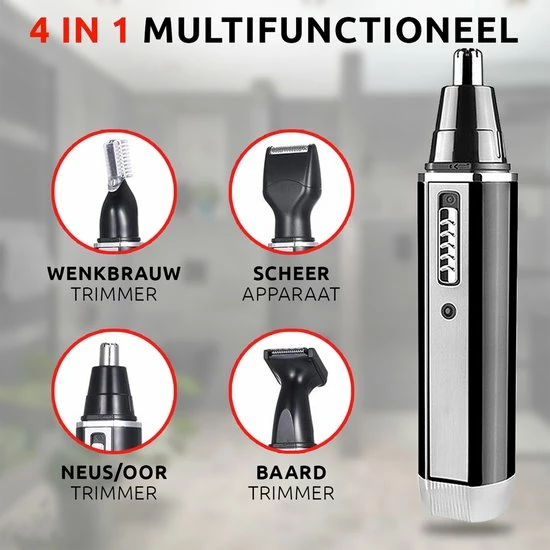 4 IN 1 MULTIFUNCTIONEEL

WENKBRAUW
TRIMMER

SCHEER
APPARAAT

NEUS/OOR
TRIMMER

BAARD
TRIMMER