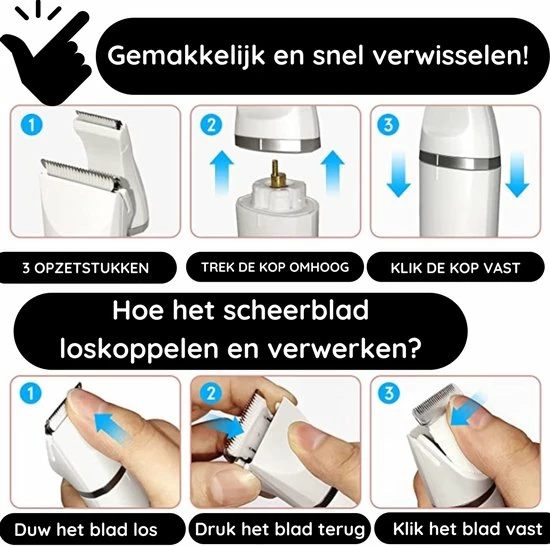 Gemakkelijk en snel verwisselen!

1

2

3

3 OPZETSTUKKEN

TREK DE KOP OMHOOG

KLIK DE KOP VAST

Hoe het scheerblad loskoppelen en verwerken?

1

2

3

Duw het blad los

Druk het blad terug

Klik het blad vast