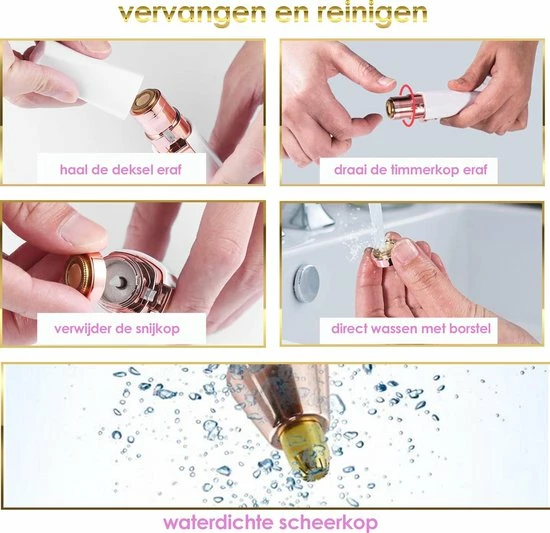 vervangen en reinigen

haal de deksel eraf

draai de timmerkop eraf

verwijder de snijkop

direct wassen met borstel

waterdichte scheerkop